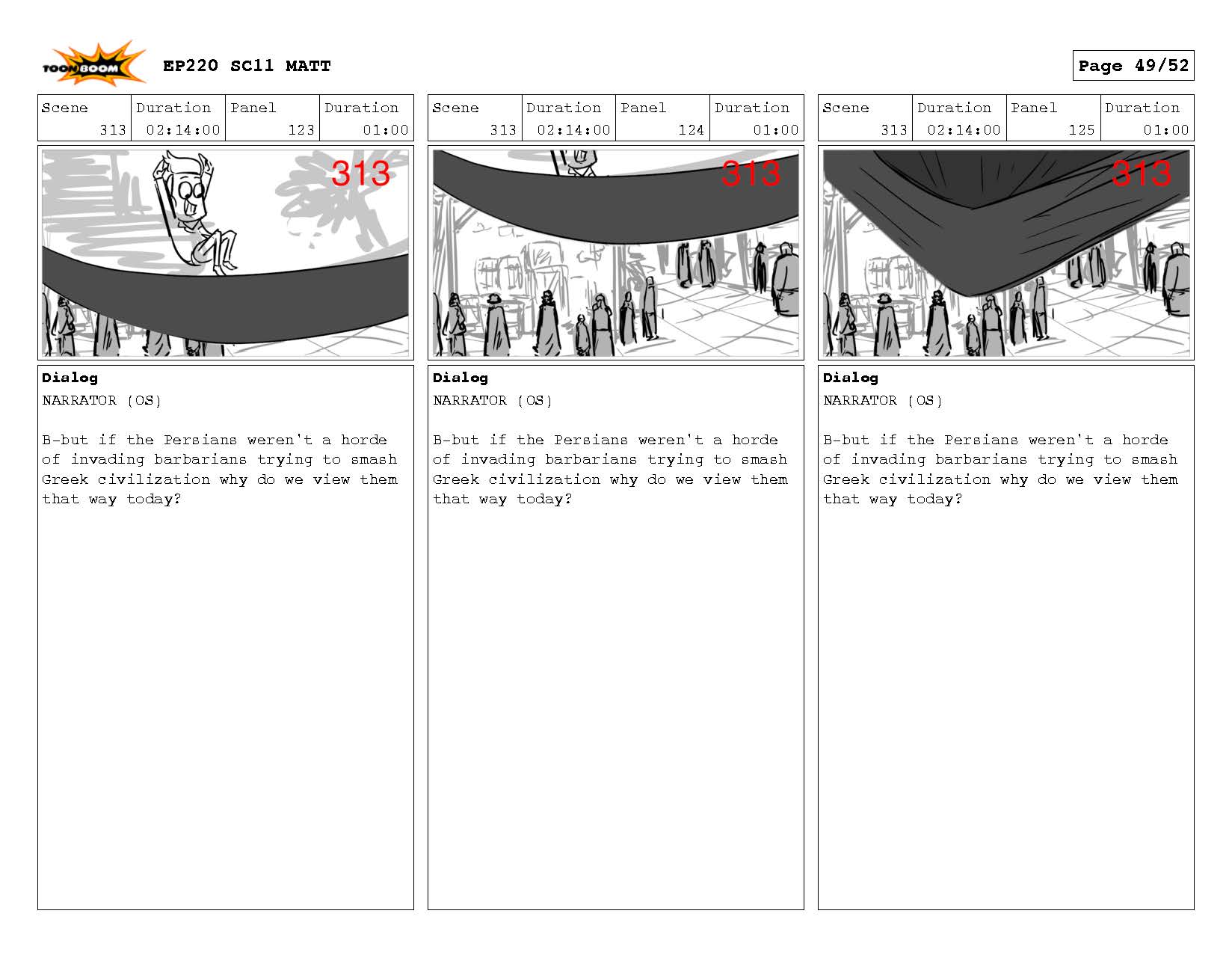 TOON BOOM EP220 SC11 MATT

Page 49/52

| Scene | Duration | Panel | Duration |
|---|---|---|---|
| 313 | 02:14:00 | 123 | 01:00 |

313

Dialog
NARRATOR (OS)

B-but if the Persians weren't a horde of invading barbarians trying to smash Greek civilization why do we view them that way today?

| Scene | Duration | Panel | Duration |
|---|---|---|---|
| 313 | 02:14:00 | 124 | 01:00 |

313

Dialog
NARRATOR (OS)

B-but if the Persians weren't a horde of invading barbarians trying to smash Greek civilization why do we view them that way today?

| Scene | Duration | Panel | Duration |
|---|---|---|---|
| 313 | 02:14:00 | 125 | 01:00 |

313

Dialog
NARRATOR (OS)

B-but if the Persians weren't a horde of invading barbarians trying to smash Greek civilization why do we view them that way today?