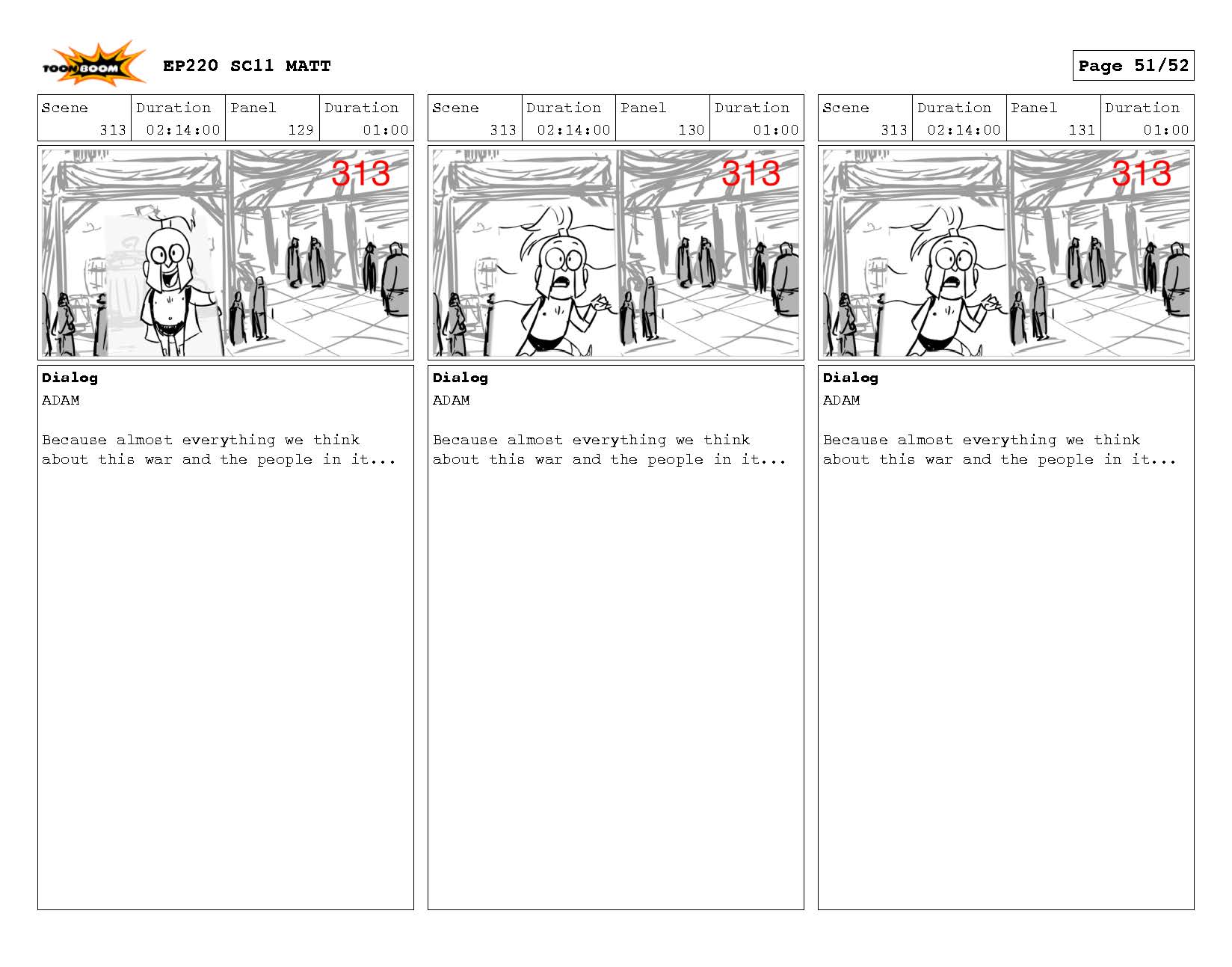 TOON BOOM EP220 SC11 MATT

Page 51/52

| Scene | Duration | Panel | Duration |
|---|---|---|---|
| 313 | 02:14:00 | 129 | 01:00 |

313

Dialog
ADAM

Because almost everything we think about this war and the people in it...

| Scene | Duration | Panel | Duration |
|---|---|---|---|
| 313 | 02:14:00 | 130 | 01:00 |

313

Dialog
ADAM

Because almost everything we think about this war and the people in it...

| Scene | Duration | Panel | Duration |
|---|---|---|---|
| 313 | 02:14:00 | 131 | 01:00 |

313

Dialog
ADAM

Because almost everything we think about this war and the people in it...