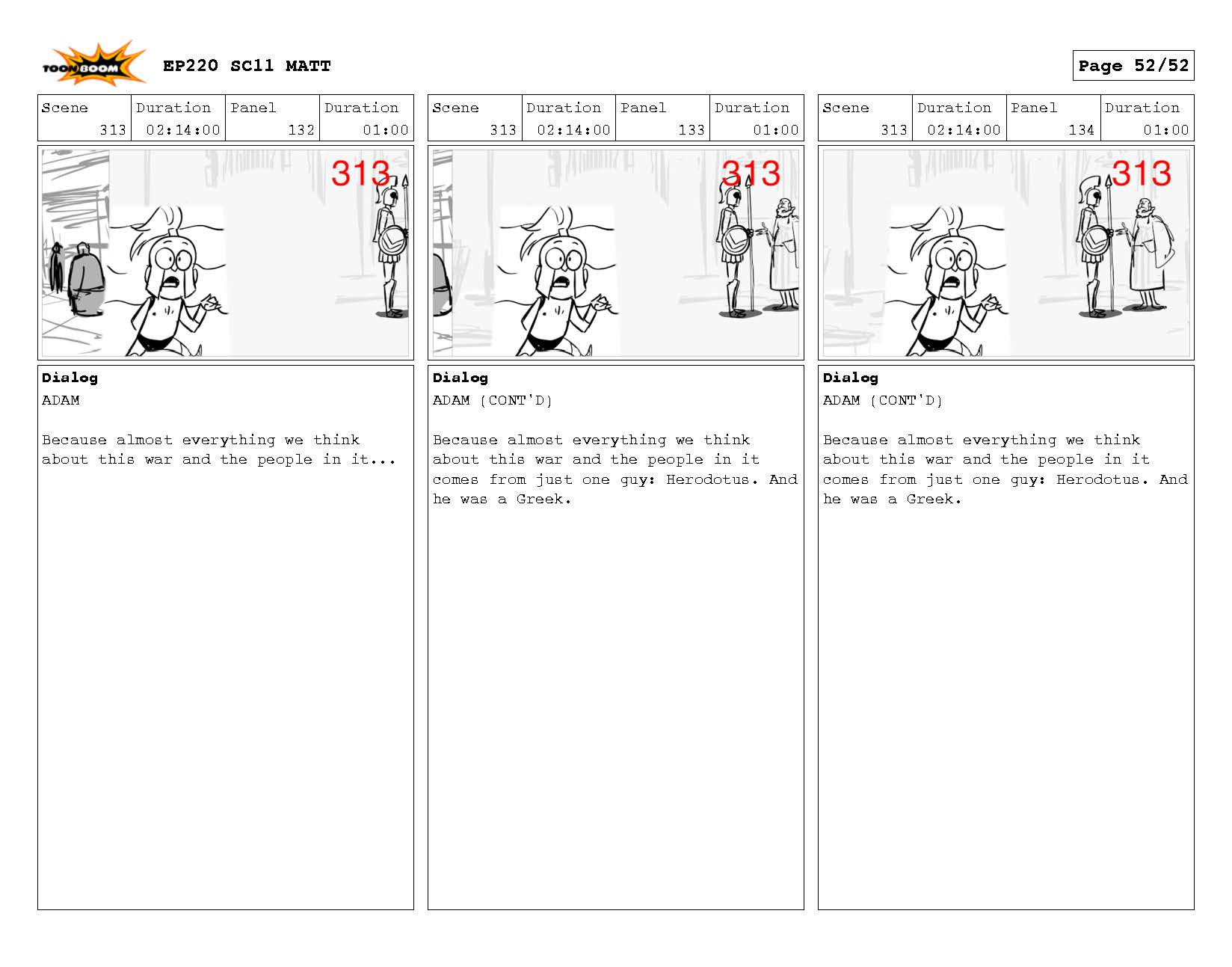 TOON BOOM

EP220 SC11 MATT

Page 52/52

| Scene | Duration | Panel | Duration |
|---|---|---|---|
| 313 | 02:14:00 | 132 | 01:00 |

313

Dialog
ADAM

Because almost everything we think about this war and the people in it...

| Scene | Duration | Panel | Duration |
|---|---|---|---|
| 313 | 02:14:00 | 133 | 01:00 |

313

Dialog
ADAM (CONT'D)

Because almost everything we think about this war and the people in it comes from just one guy: Herodotus. And he was a Greek.

| Scene | Duration | Panel | Duration |
|---|---|---|---|
| 313 | 02:14:00 | 134 | 01:00 |

313

Dialog
ADAM (CONT'D)

Because almost everything we think about this war and the people in it comes from just one guy: Herodotus. And he was a Greek.