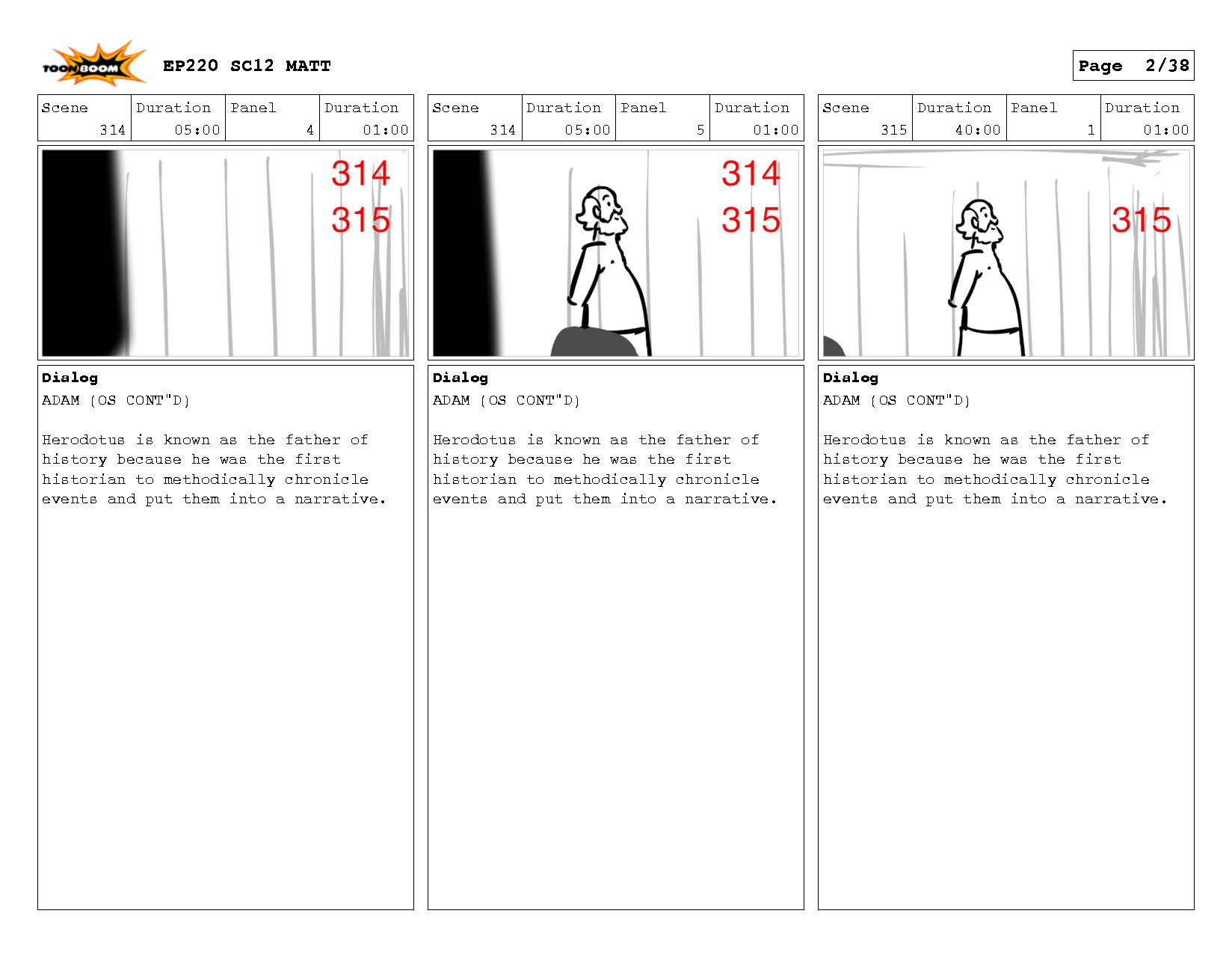 TOON BOOM EP220 SC12 MATT

Page 2/38

| Scene | Duration | Panel | Duration |
|---|---|---|---|
| 314 | 05:00 | 4 | 01:00 |

314
315

Dialog
ADAM (OS CONT"D)

Herodotus is known as the father of history because he was the first historian to methodically chronicle events and put them into a narrative.

| Scene | Duration | Panel | Duration |
|---|---|---|---|
| 314 | 05:00 | 5 | 01:00 |

314
315

Dialog
ADAM (OS CONT"D)

Herodotus is known as the father of history because he was the first historian to methodically chronicle events and put them into a narrative.

| Scene | Duration | Panel | Duration |
|---|---|---|---|
| 315 | 40:00 | 1 | 01:00 |

315

Dialog
ADAM (OS CONT"D)

Herodotus is known as the father of history because he was the first historian to methodically chronicle events and put them into a narrative.