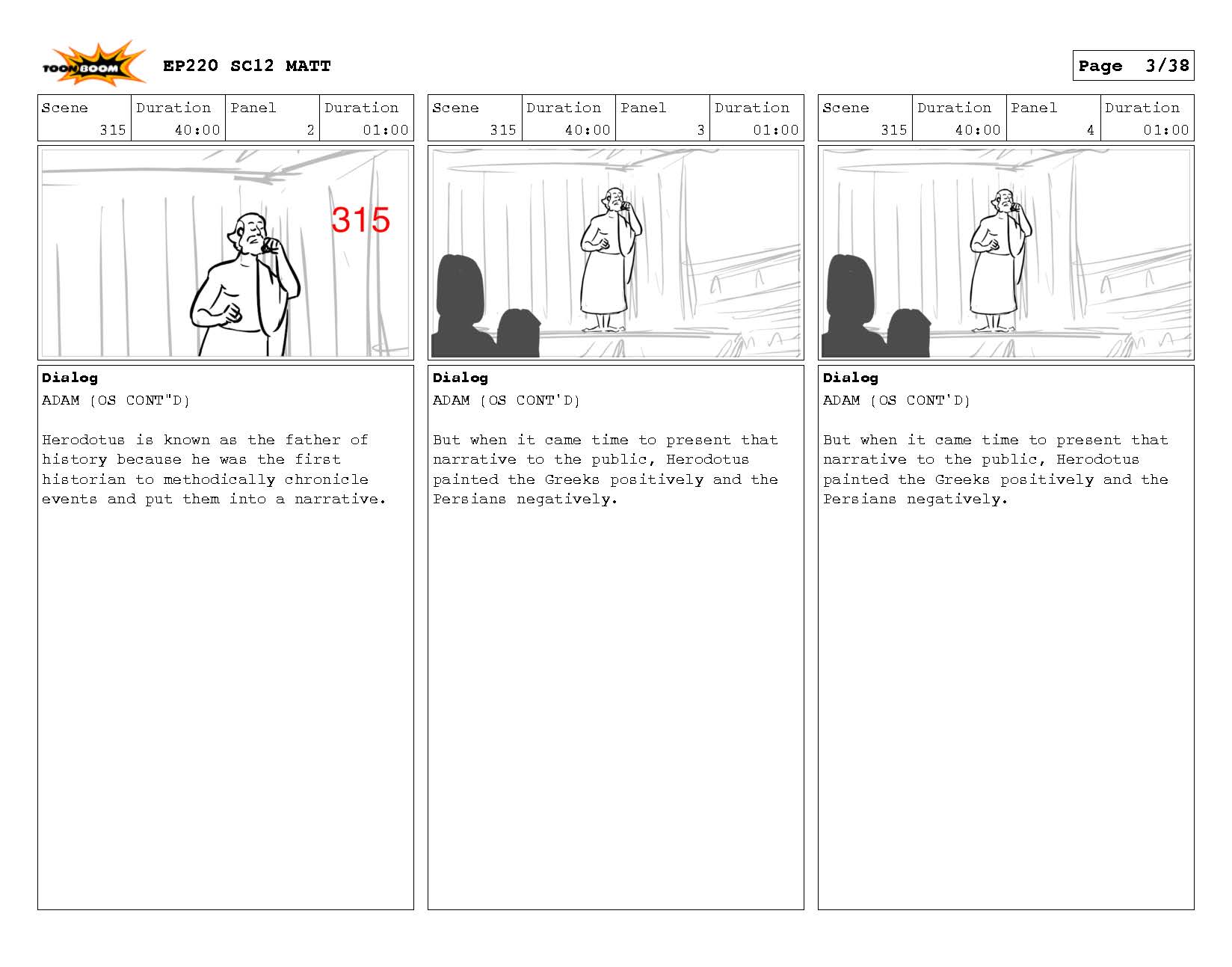 TOON BOOM EP220 SC12 MATT

Page 3/38

| Scene | Duration | Panel | Duration |
|---|---|---|---|
| 315 | 40:00 | 2 | 01:00 |

315

Dialog
ADAM (OS CONT"D)

Herodotus is known as the father of history because he was the first historian to methodically chronicle events and put them into a narrative.

| Scene | Duration | Panel | Duration |
|---|---|---|---|
| 315 | 40:00 | 3 | 01:00 |

Dialog
ADAM (OS CONT'D)

But when it came time to present that narrative to the public, Herodotus painted the Greeks positively and the Persians negatively.

| Scene | Duration | Panel | Duration |
|---|---|---|---|
| 315 | 40:00 | 4 | 01:00 |

Dialog
ADAM (OS CONT'D)

But when it came time to present that narrative to the public, Herodotus painted the Greeks positively and the Persians negatively.