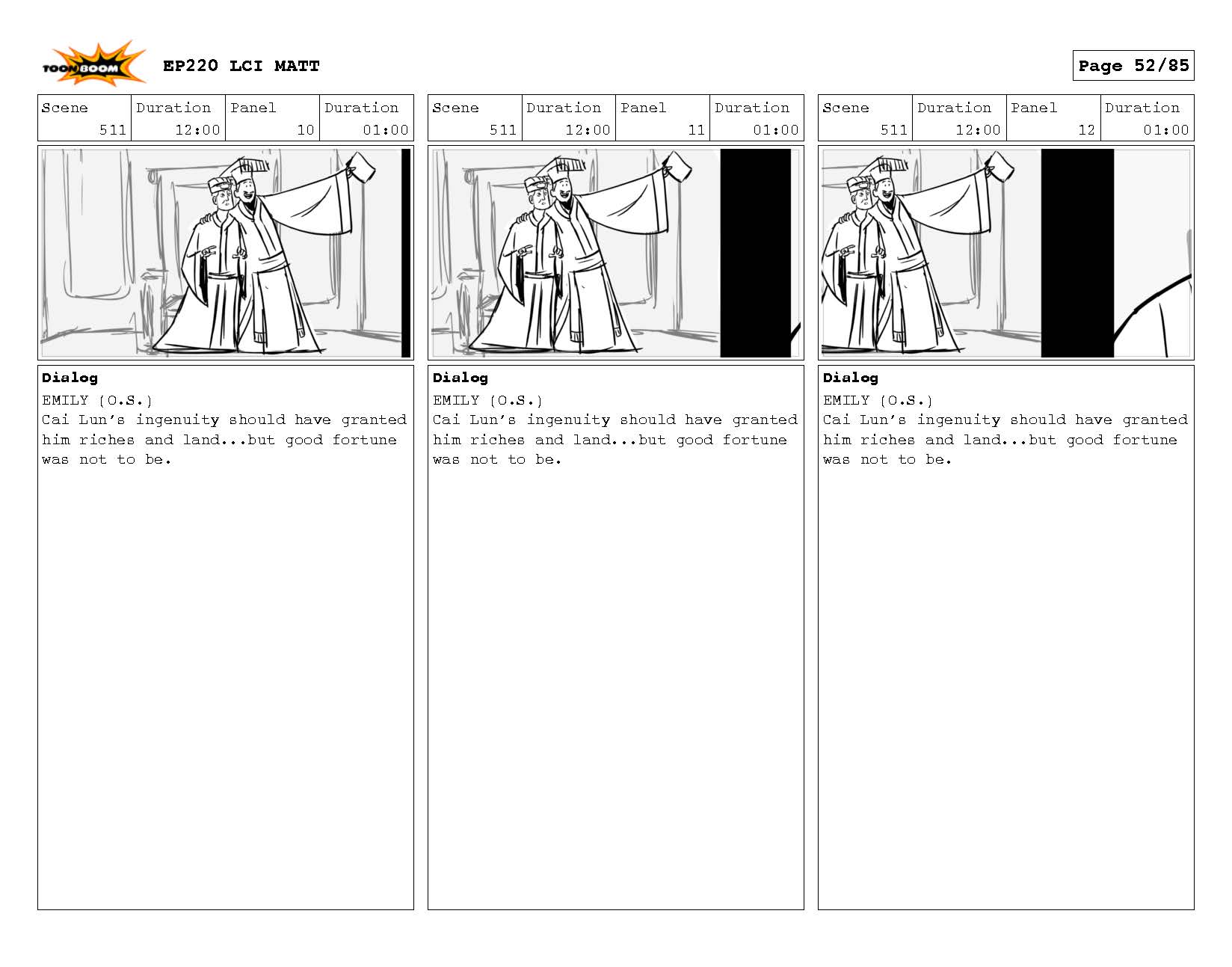 TOON BOOM EP220 LCI MATT

Page 52/85

| Scene | Duration | Panel | Duration |
|---|---|---|---|
| 511 | 12:00 | 10 | 01:00 |

Dialog
EMILY (O.S.)
Cai Lun's ingenuity should have granted him riches and land...but good fortune was not to be.

| Scene | Duration | Panel | Duration |
|---|---|---|---|
| 511 | 12:00 | 11 | 01:00 |

Dialog
EMILY (O.S.)
Cai Lun's ingenuity should have granted him riches and land...but good fortune was not to be.

| Scene | Duration | Panel | Duration |
|---|---|---|---|
| 511 | 12:00 | 12 | 01:00 |

Dialog
EMILY (O.S.)
Cai Lun's ingenuity should have granted him riches and land...but good fortune was not to be.